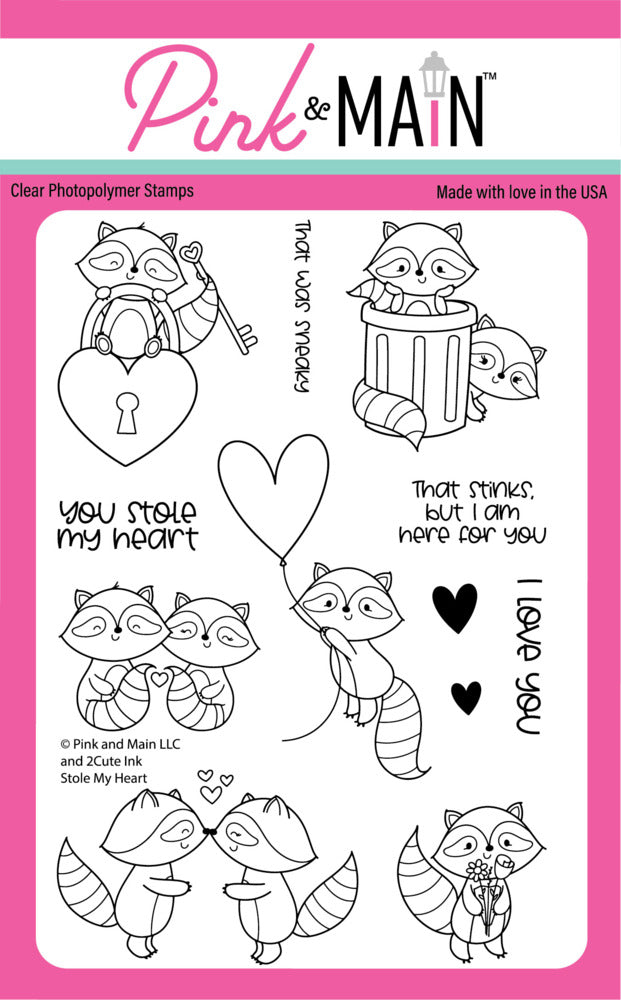 Pink & MAIN™

Clear Photopolymer Stamps

Made with love in the USA

That was sneaky

You stole my heart

That stinks, but I am here for you

I love you

© Pink and Main LLC and 2Cute Ink Stole My Heart