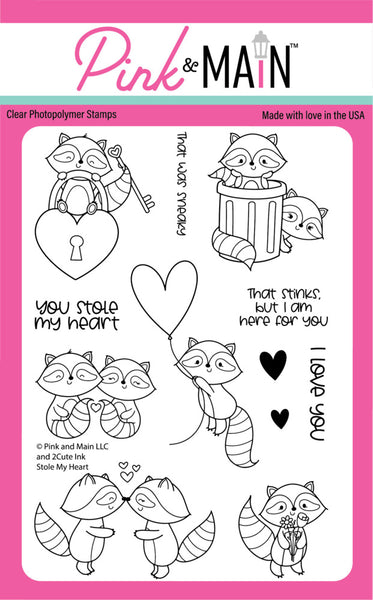 Pink & MAIN™

Clear Photopolymer Stamps

Made with love in the USA

That was sneaky

You stole my heart

That stinks, but I am here for you

I love you

© Pink and Main LLC and 2Cute Ink Stole My Heart